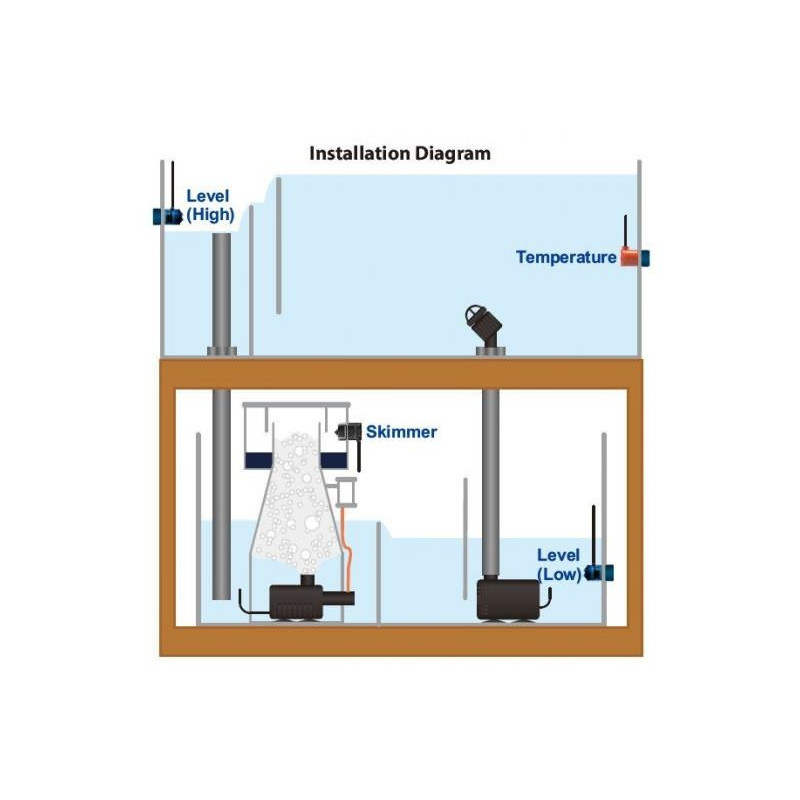 Installation Diagram

Level (High)

Temperature

Skimmer

Level (Low)